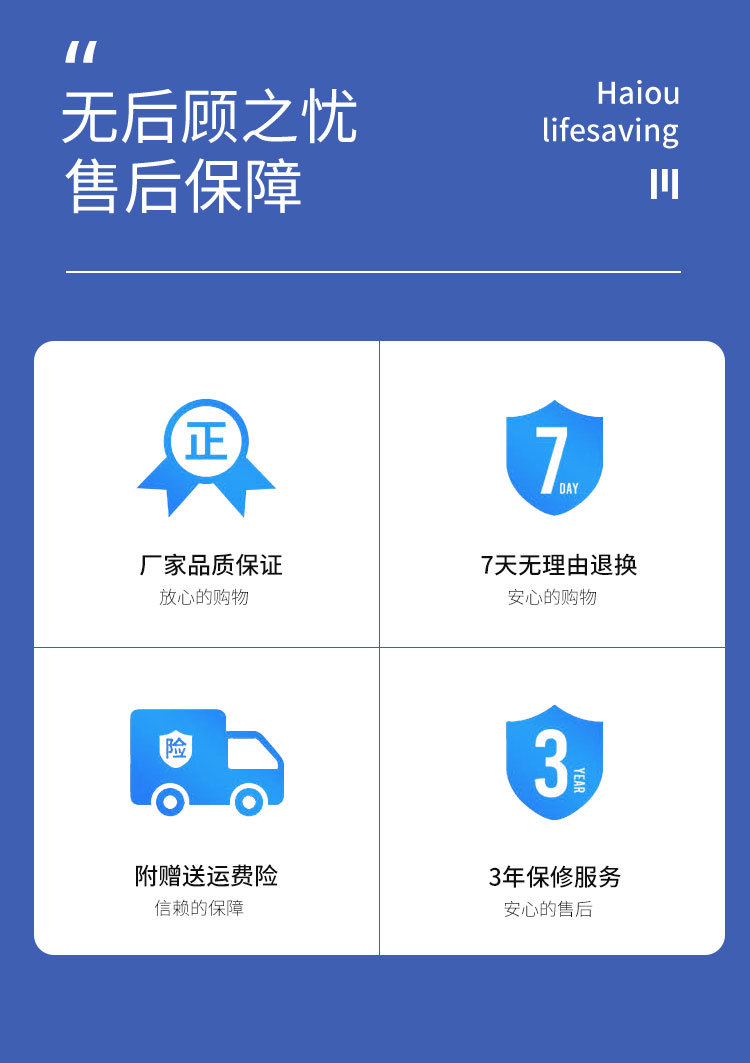 "
无后顾之忧
售后保障

Haiou
lifesaving

正

厂家品质保证
放心的购物

7
DAY

7天无理由退换
安心的购物

险

附赠送运费险
信赖的保障

3
YEAR

3年保修服务
安心的售后